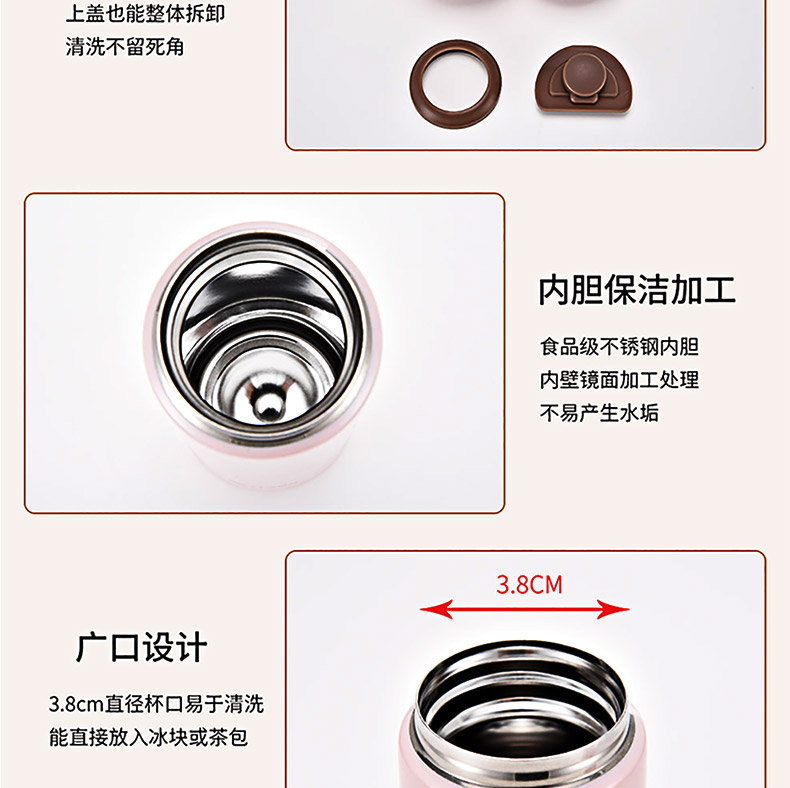 上盖也能整体拆卸
清洗不留死角

内胆保洁加工

食品级不锈钢内胆
内壁镜面加工处理
不易产生水垢

3.8CM

广口设计

3.8cm直径杯口易于清洗
能直接放入冰块或茶包