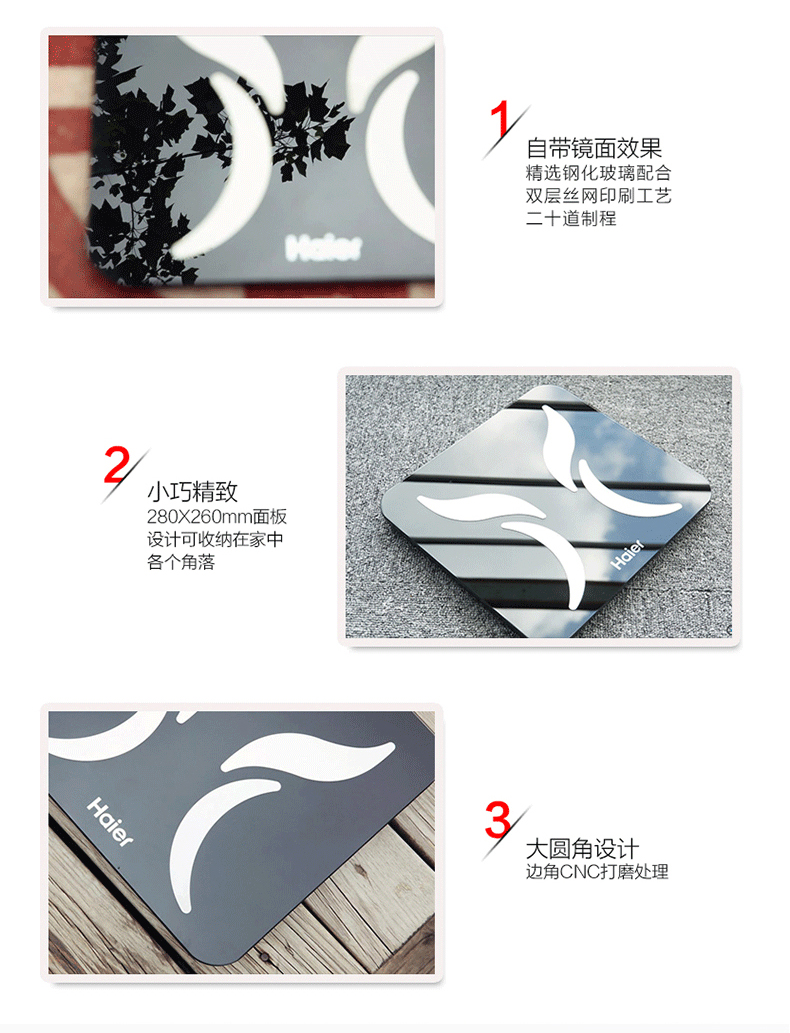 Haier

1
自带镜面效果
精选钢化玻璃配合
双层丝网印刷工艺
二十道制程

2
小巧精致
280X260mm面板
设计可收纳在家中
各个角落

Haier

Haier

3
大圆角设计
边角CNC打磨处理