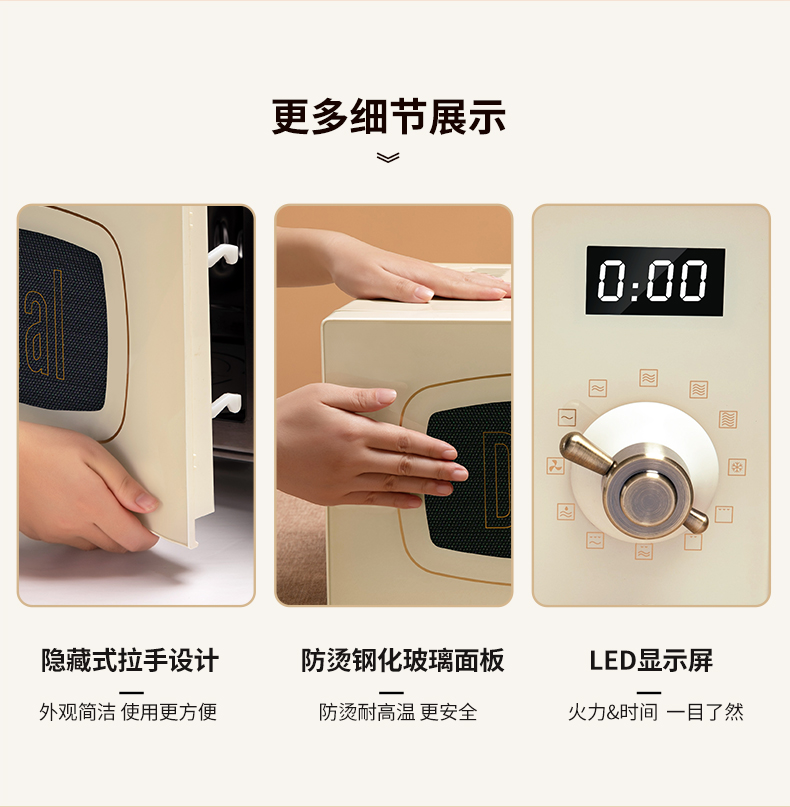 更多细节展示

al

D

0:00

隐藏式拉手设计

外观简洁 使用更方便

防烫钢化玻璃面板

防烫耐高温 更安全

LED显示屏

火力&时间 一目了然