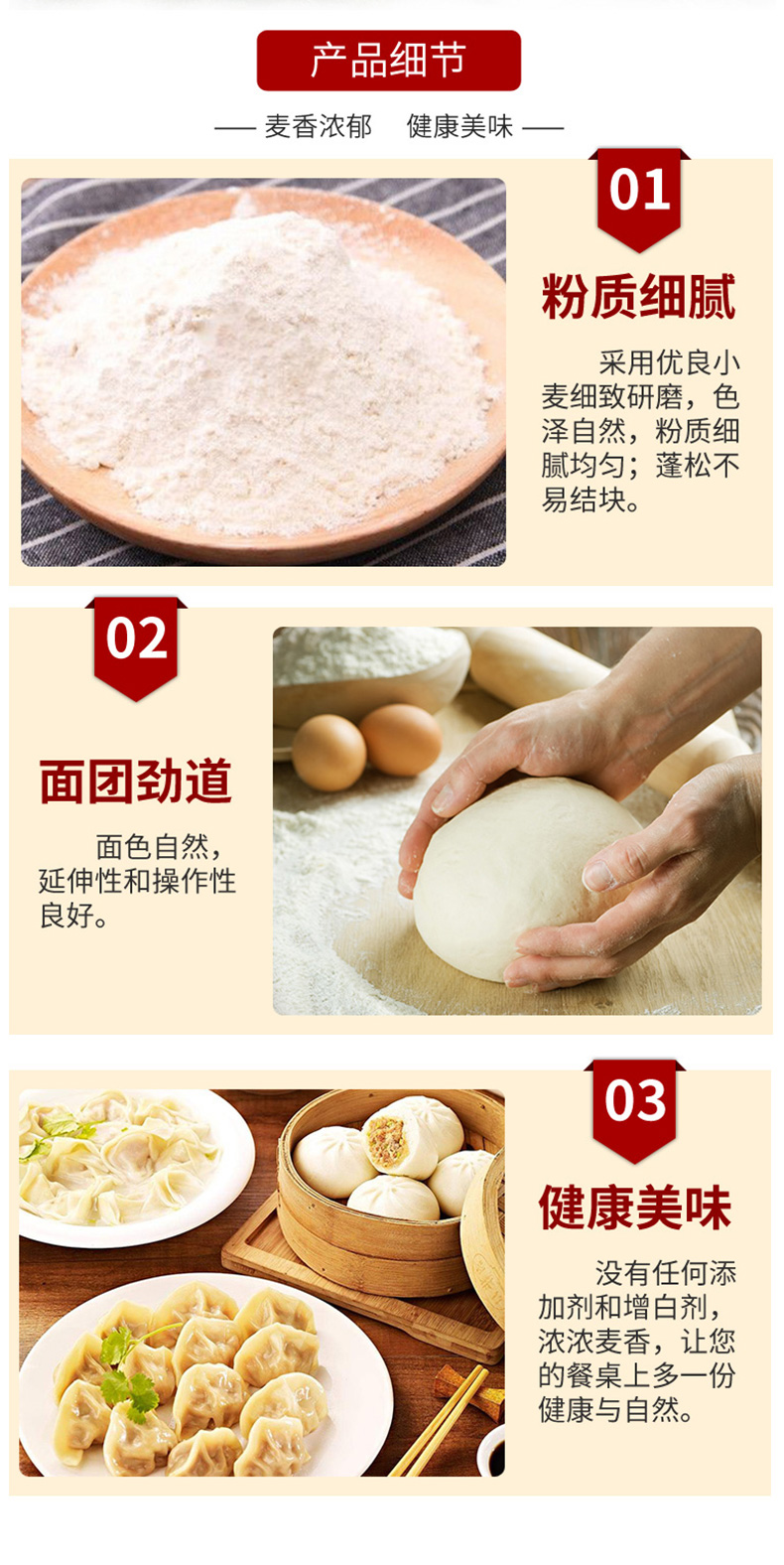 产品细节

— 麦香浓郁　健康美味 —

01

粉质细腻

采用优良小麦细致研磨，色泽自然，粉质细腻均匀；蓬松不易结块。

02

面团劲道

面色自然，延伸性和操作性良好。

03

健康美味

没有任何添加剂和增白剂，浓浓麦香，让您的餐桌上多一份健康与自然。