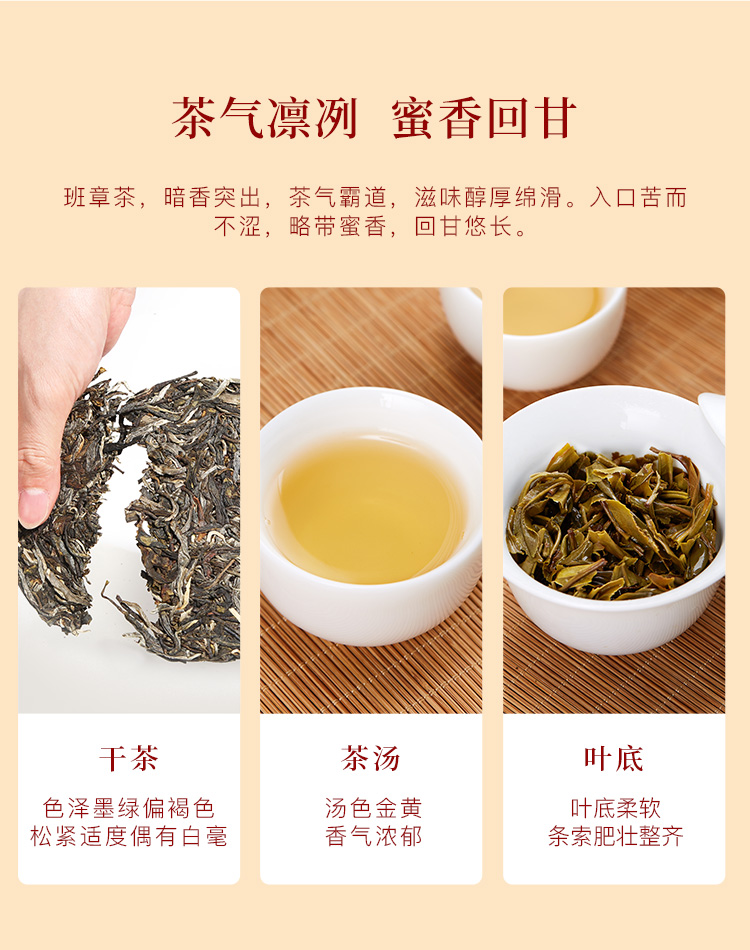 茶气凛冽 蜜香回甘

班章茶，暗香突出，茶气霸道，滋味醇厚绵滑。入口苦而不涩，略带蜜香，回甘悠长。

干茶

色泽墨绿偏褐色
松紧适度偶有白毫

茶汤

汤色金黄
香气浓郁

叶底

叶底柔软
条索肥壮整齐