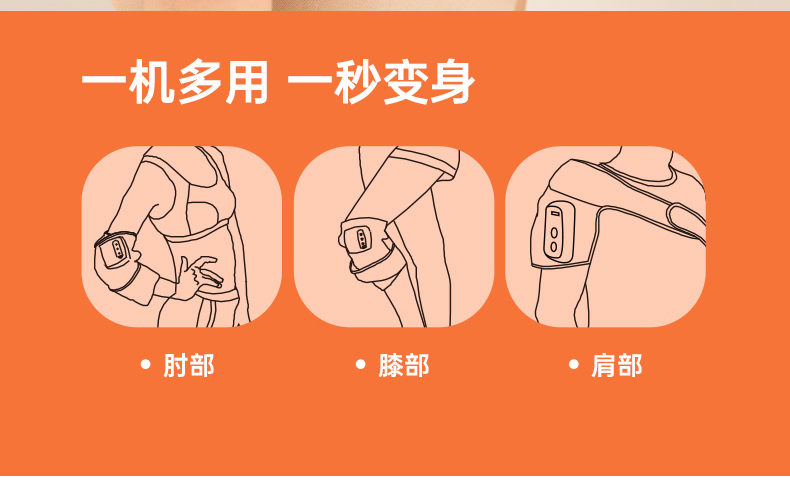 一机多用 一秒变身

• 肘部

• 膝部

• 肩部