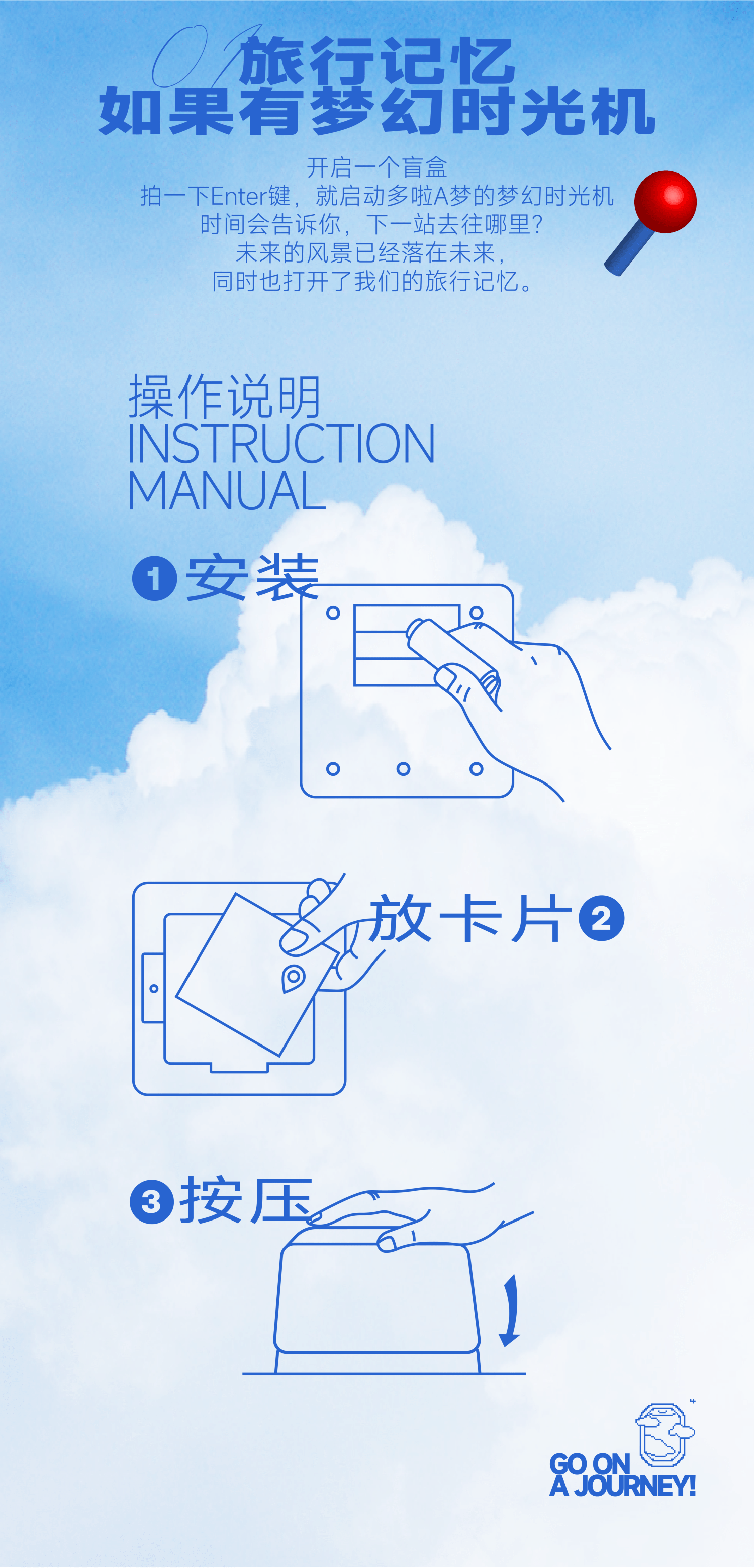 01 旅行记忆
如果有梦幻时光机

开启一个盲盒
拍一下Enter键，就启动多啦A梦的梦幻时光机
时间会告诉你，下一站去往哪里？
未来的风景已经落在未来，
同时也打开了我们的旅行记忆。

操作说明
INSTRUCTION
MANUAL

1 安装

放卡片 2

3 按压

GO ON
A JOURNEY!