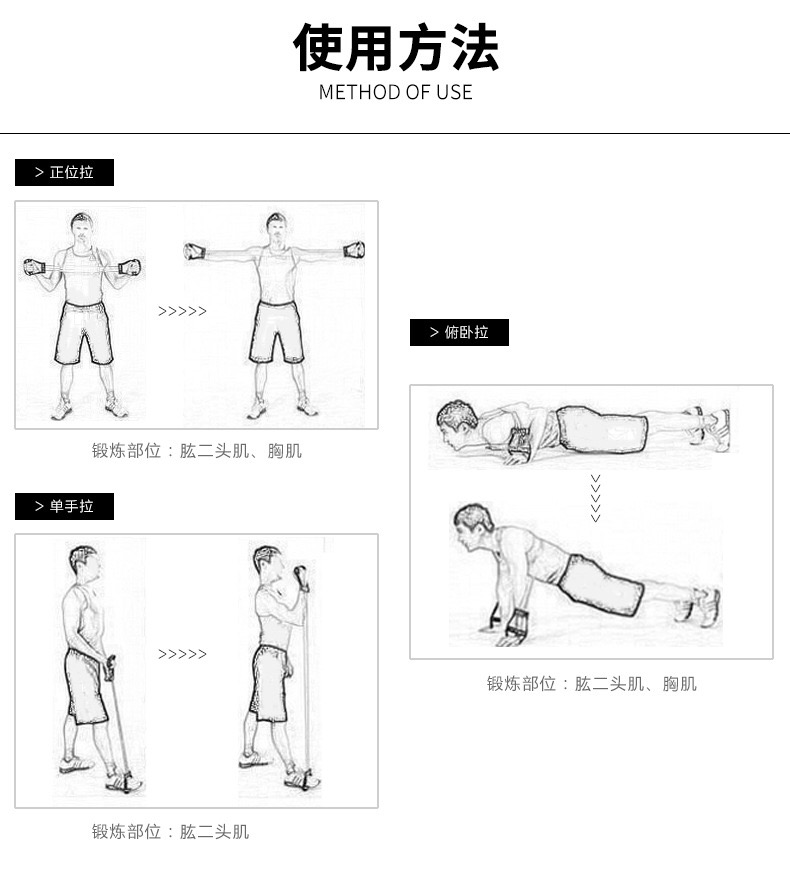 使用方法
METHOD OF USE

> 正位拉

>>>>>

锻炼部位：肱二头肌、胸肌

> 单手拉

>>>>>

锻炼部位：肱二头肌

> 俯卧拉

>>>>>

锻炼部位：肱二头肌、胸肌