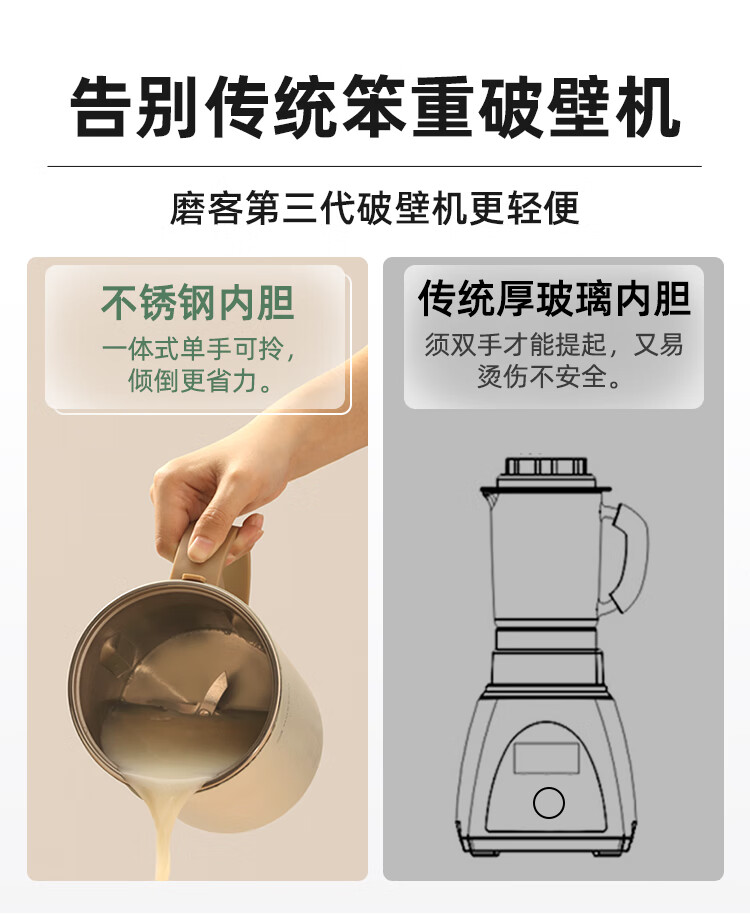 告别传统笨重破壁机

磨客第三代破壁机更轻便

不锈钢内胆

一体式单手可拎，倾倒更省力。

传统厚玻璃内胆

须双手才能提起，又易烫伤不安全。