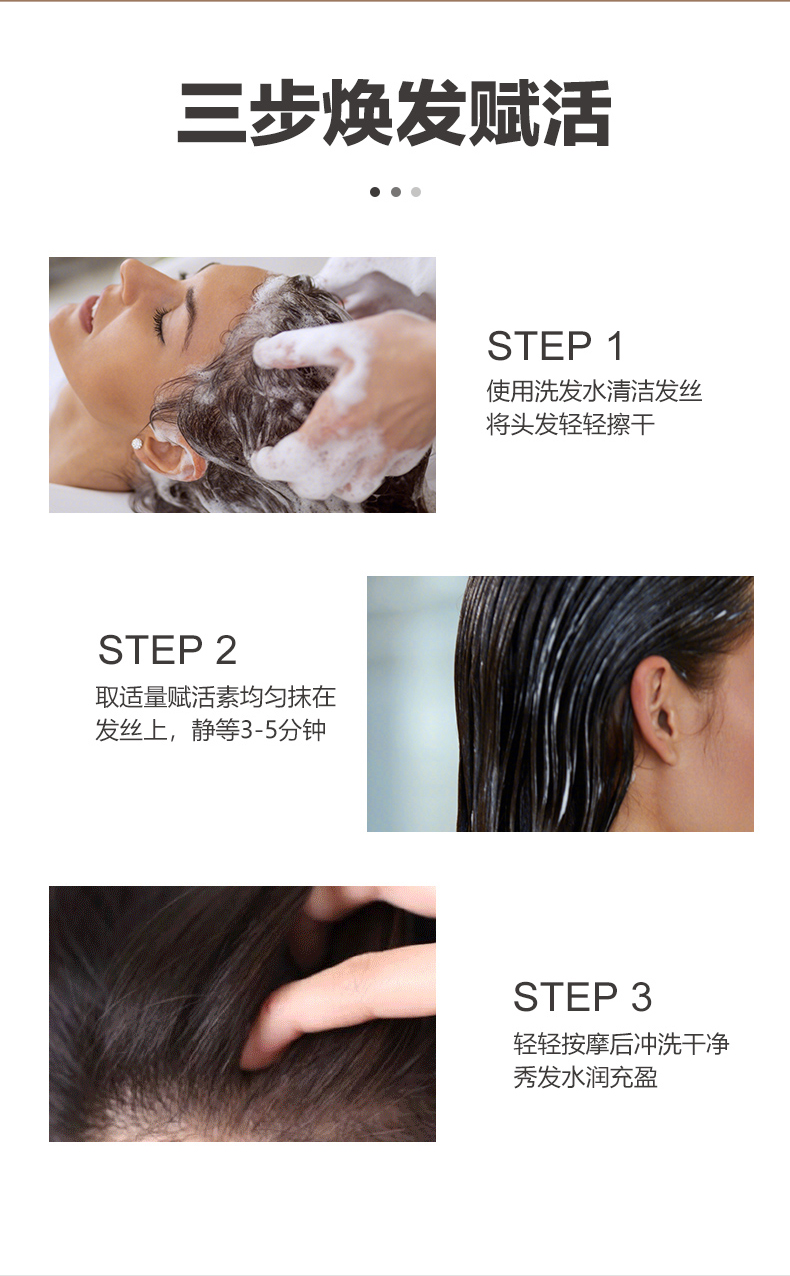 三步焕发赋活

STEP 1
使用洗发水清洁发丝
将头发轻轻擦干

STEP 2
取适量赋活素均匀抹在
发丝上，静等3-5分钟

STEP 3
轻轻按摩后冲洗干净
秀发水润充盈