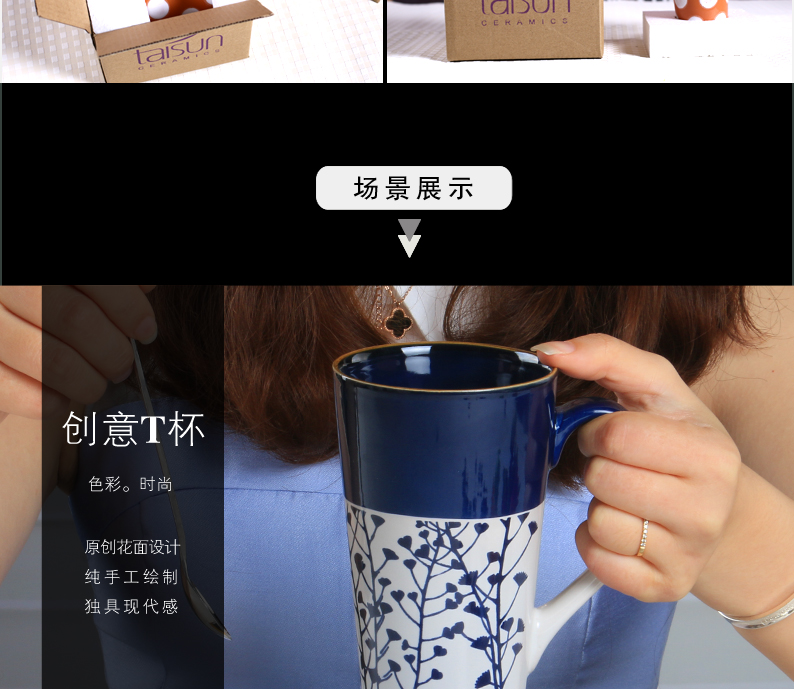 taisun
CERAMICS

taisun
CERAMICS

场景展示

创意T杯

色彩。时尚

原创花面设计
纯手工绘制
独具现代感