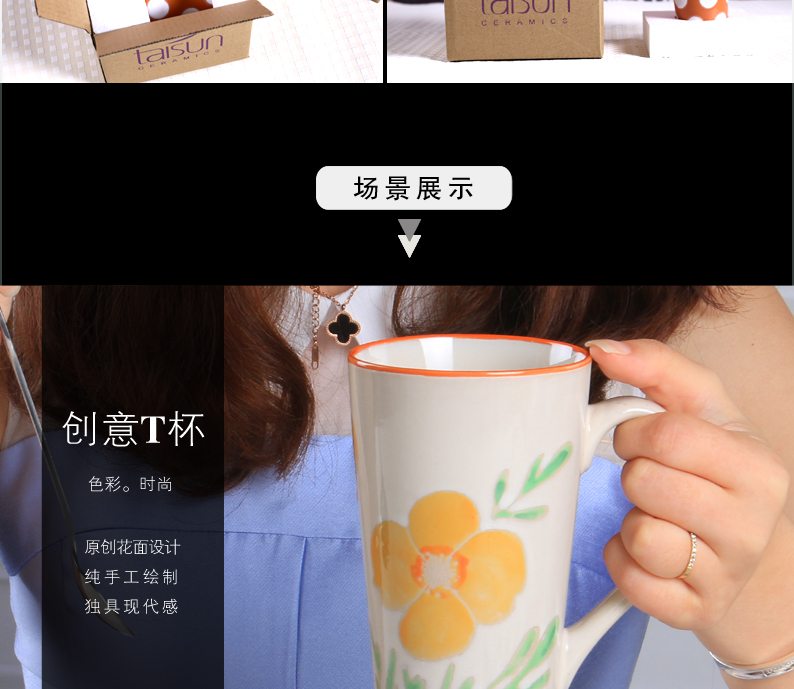 taisun
CERAMICS

taisun
CERAMICS

场景展示

创意T杯

色彩。时尚

原创花面设计
纯手工绘制
独具现代感