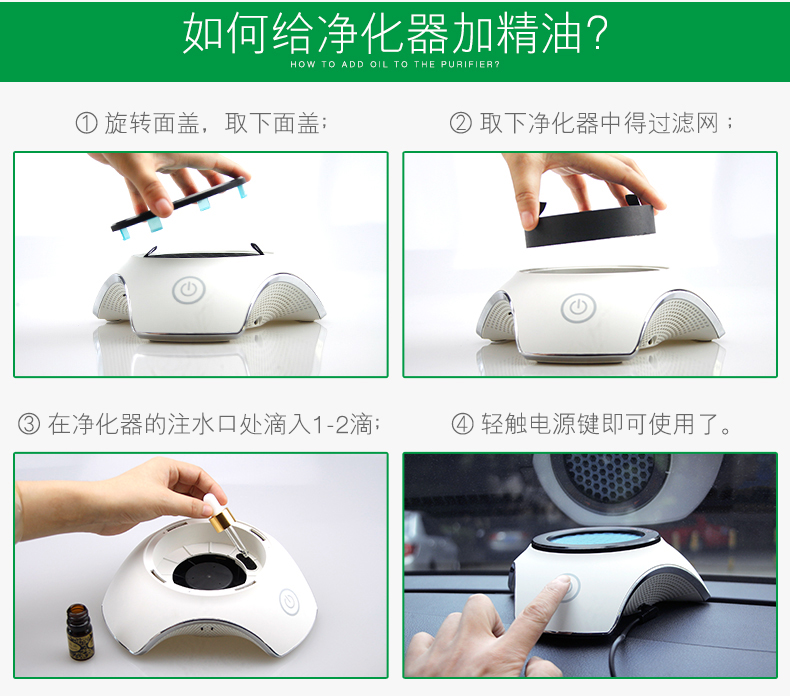 如何给净化器加精油?
HOW TO ADD OIL TO THE PURIFIER?

① 旋转面盖，取下面盖;

② 取下净化器中得过滤网;

③ 在净化器的注水口处滴入1-2滴;

④ 轻触电源键即可使用了。