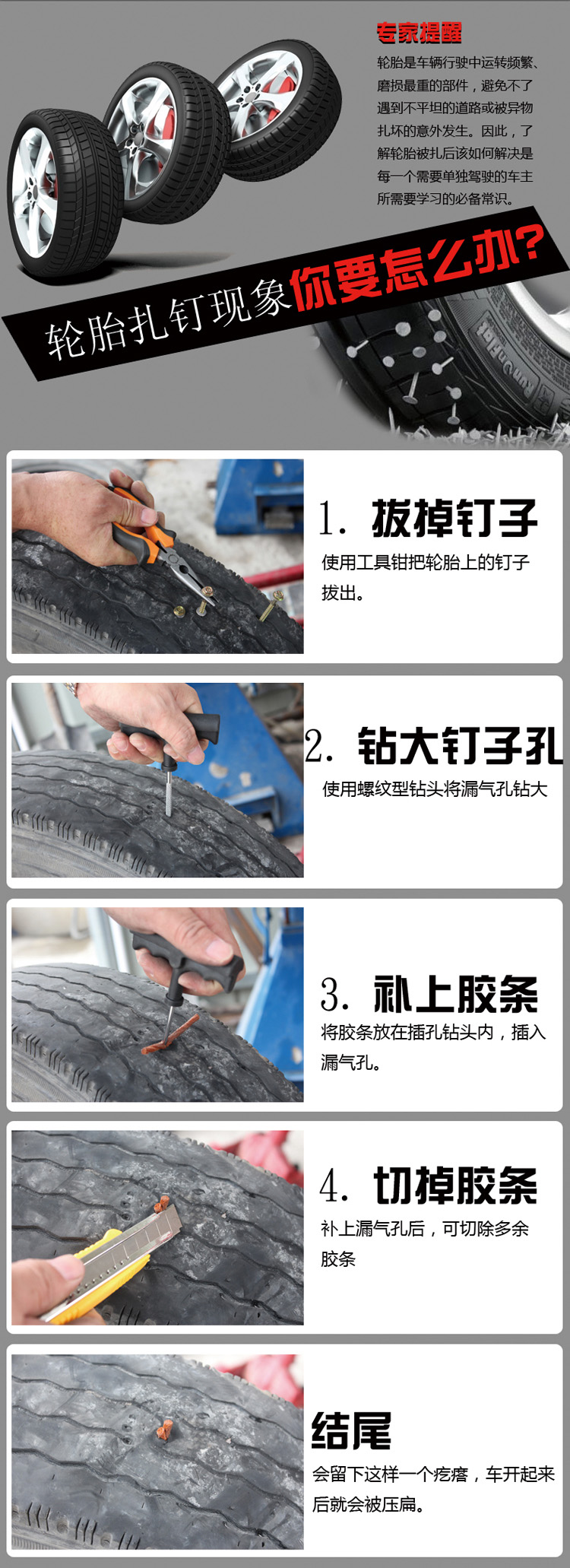 专家提醒

轮胎是车辆行驶中运转频繁、磨损最重的部件，避免不了遇到不平坦的道路或被异物扎坏的意外发生。因此，了解轮胎被扎后该如何解决是每一个需要单独驾驶的车主所需要学习的必备常识。

轮胎扎钉现象你要怎么办?

1. 拔掉钉子

使用工具钳把轮胎上的钉子拔出。

2. 钻大钉子孔

使用螺纹型钻头将漏气孔钻大

3. 补上胶条

将胶条放在插孔钻头内，插入漏气孔。

4. 切掉胶条

补上漏气孔后，可切除多余胶条

结尾

会留下这样一个疙瘩，车开起来后就会被压扁。