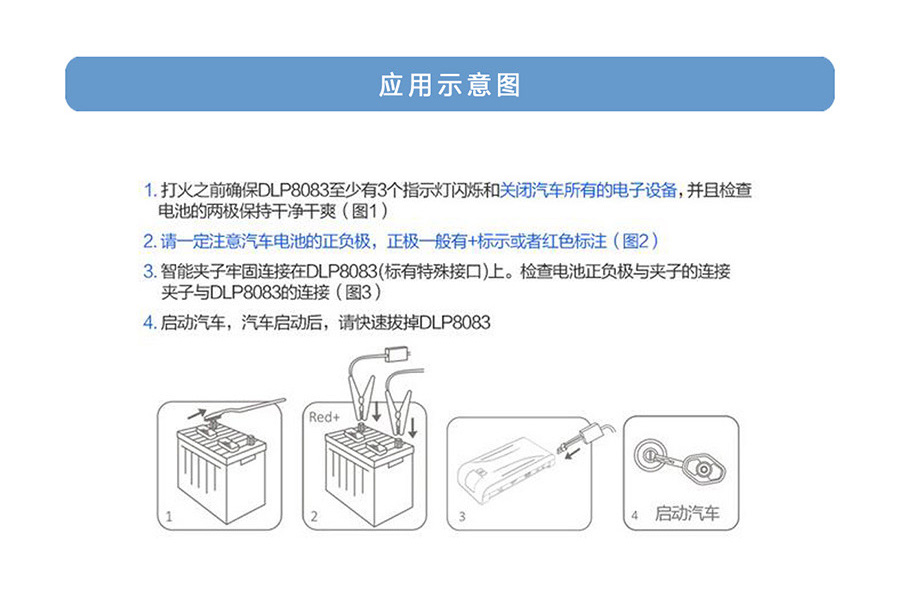 应用示意图

1. 打火之前确保DLP8083至少有3个指示灯闪烁和关闭汽车所有的电子设备，并且检查电池的两极保持干净干爽（图1）

2. 请一定注意汽车电池的正负极，正极一般有+标示或者红色标注（图2）

3. 智能夹子牢固连接在DLP8083(标有特殊接口)上。检查电池正负极与夹子的连接夹子与DLP8083的连接（图3）

4. 启动汽车，汽车启动后，请快速拔掉DLP8083

1

Red+

2

3

4 启动汽车