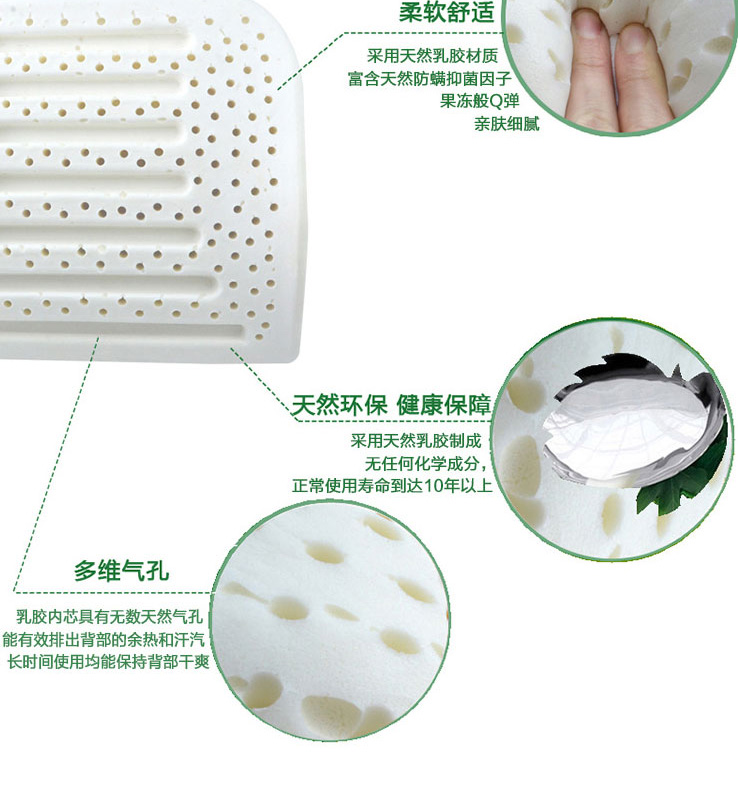 柔软舒适

采用天然乳胶材质
富含天然防螨抑菌因子
果冻般Q弹
亲肤细腻

天然环保 健康保障

采用天然乳胶制成
无任何化学成分，
正常使用寿命到达10年以上

多维气孔

乳胶内芯具有无数天然气孔
能有效排出背部的余热和汗汽
长时间使用均能保持背部干爽