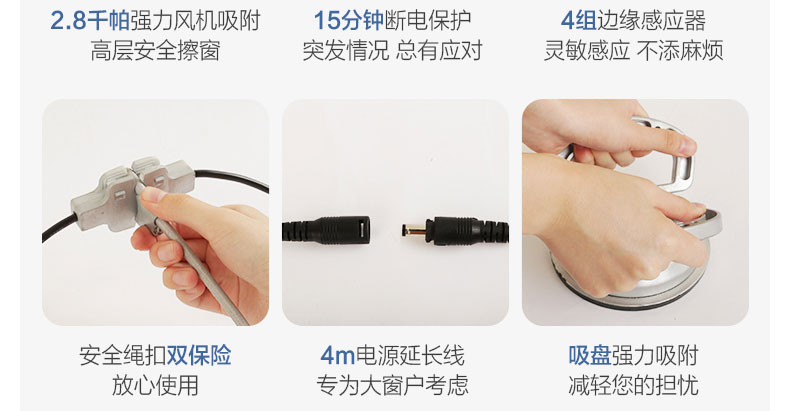 2.8千帕强力风机吸附
高层安全擦窗

15分钟断电保护
突发情况 总有应对

4组边缘感应器
灵敏感应 不添麻烦

安全绳扣双保险
放心使用

4m电源延长线
专为大窗户考虑

吸盘强力吸附
减轻您的担忧