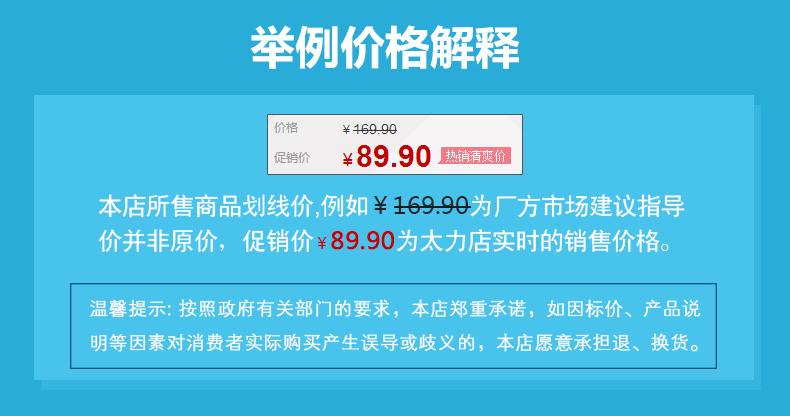 举例价格解释

价格 ¥169.90
促销价 ¥89.90 热销清爽价

本店所售商品划线价,例如￥169.90为厂方市场建议指导价并非原价，促销价¥89.90为太力店实时的销售价格。

温馨提示: 按照政府有关部门的要求，本店郑重承诺，如因标价、产品说明等因素对消费者实际购买产生误导或歧义的，本店愿意承担退、换货。