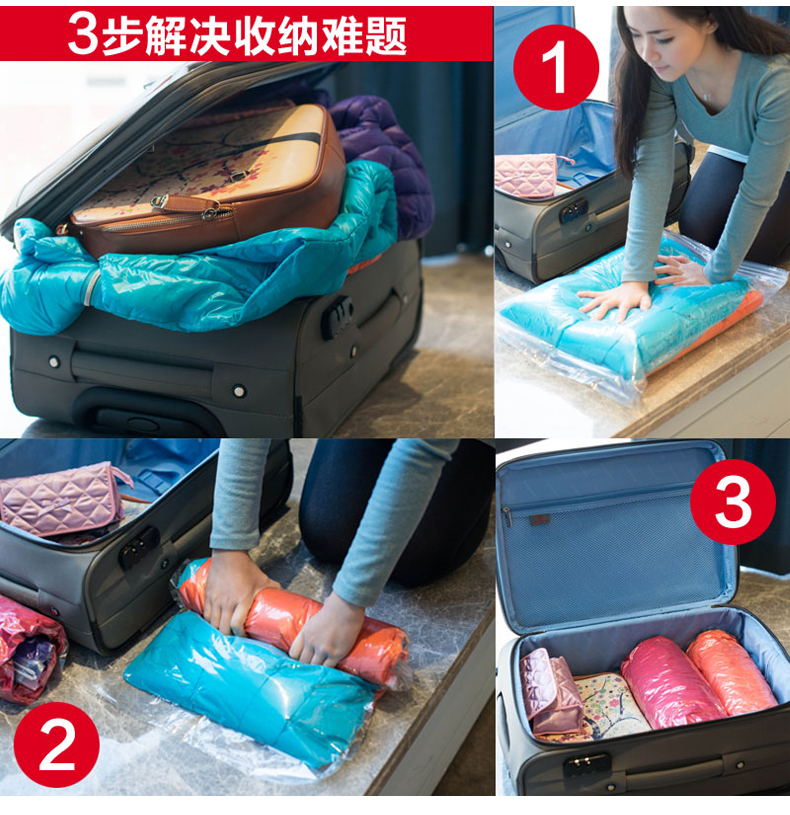 3步解决收纳难题

1

2

3