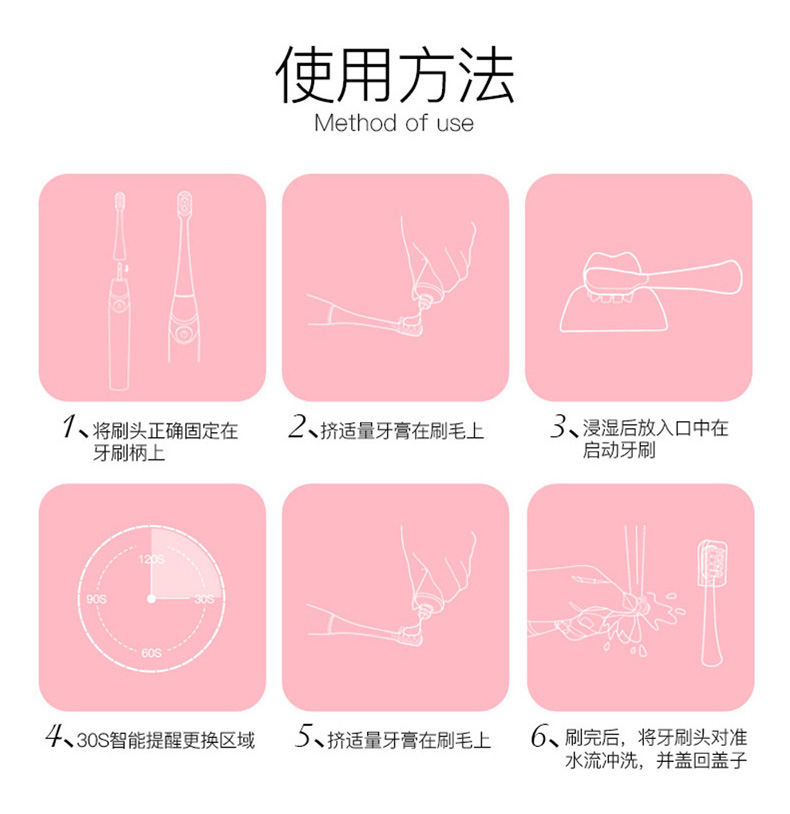 使用方法
Method of use

1、将刷头正确固定在牙刷柄上

2、挤适量牙膏在刷毛上

3、浸湿后放入口中在启动牙刷

120S
90S
30S
60S

4、30S智能提醒更换区域

5、挤适量牙膏在刷毛上

6、刷完后，将牙刷头对准水流冲洗，并盖回盖子