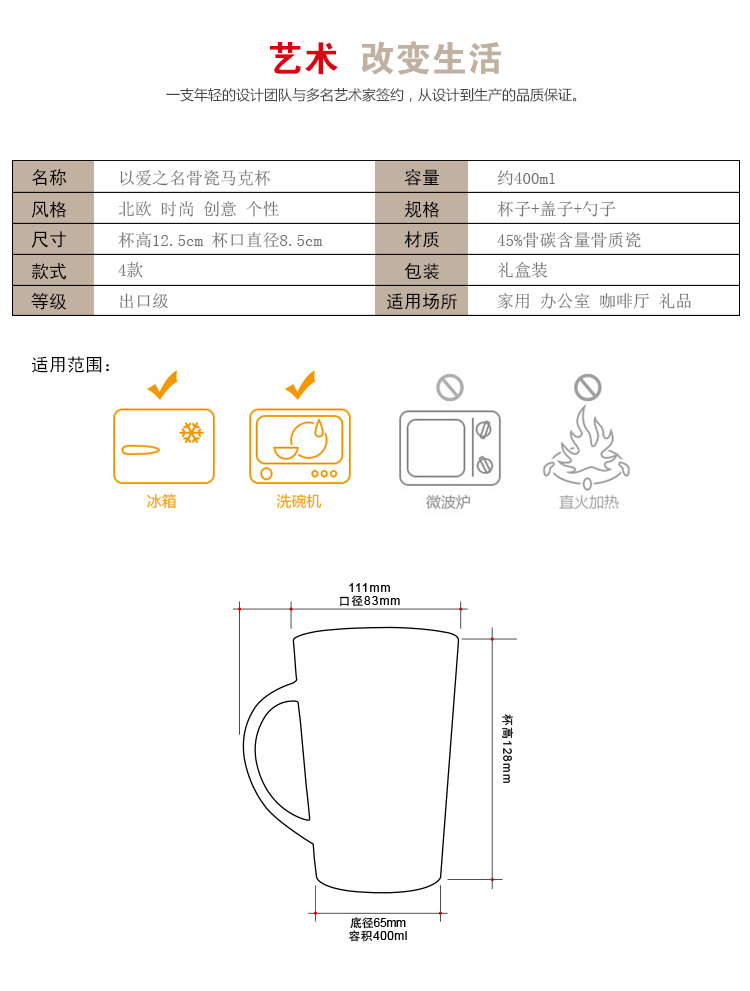 艺术 改变生活

一支年轻的设计团队与多名艺术家签约，从设计到生产的品质保证。

| 名称 | 以爱之名骨瓷马克杯 | 容量 | 约400ml |
|---|---|---|---|
| 风格 | 北欧 时尚 创意 个性 | 规格 | 杯子+盖子+勺子 |
| 尺寸 | 杯高12.5cm 杯口直径8.5cm | 材质 | 45%骨碳含量骨质瓷 |
| 款式 | 4款 | 包装 | 礼盒装 |
| 等级 | 出口级 | 适用场所 | 家用 办公室 咖啡厅 礼品 |

适用范围：

冰箱

洗碗机

微波炉

直火加热

111mm
口径83mm

杯高128mm

底径65mm
容积400ml