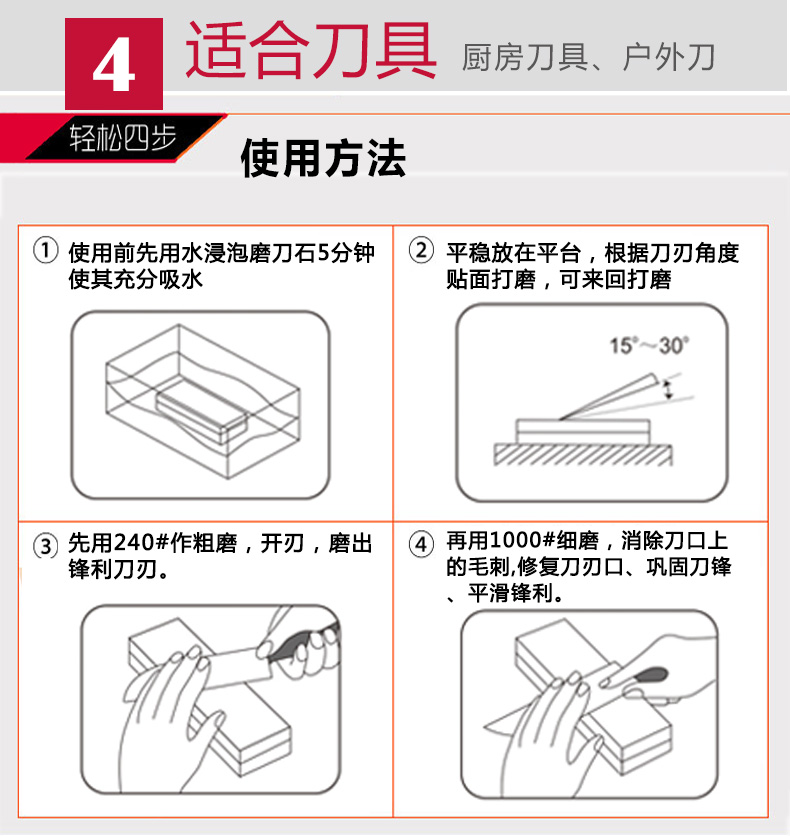 4 适合刀具 厨房刀具、户外刀

轻松四步

使用方法

① 使用前先用水浸泡磨刀石5分钟使其充分吸水

② 平稳放在平台，根据刀刃角度贴面打磨，可来回打磨

15°~30°

③ 先用240#作粗磨，开刃，磨出锋利刀刃。

④ 再用1000#细磨，消除刀口上的毛刺,修复刀刃口、巩固刀锋、平滑锋利。