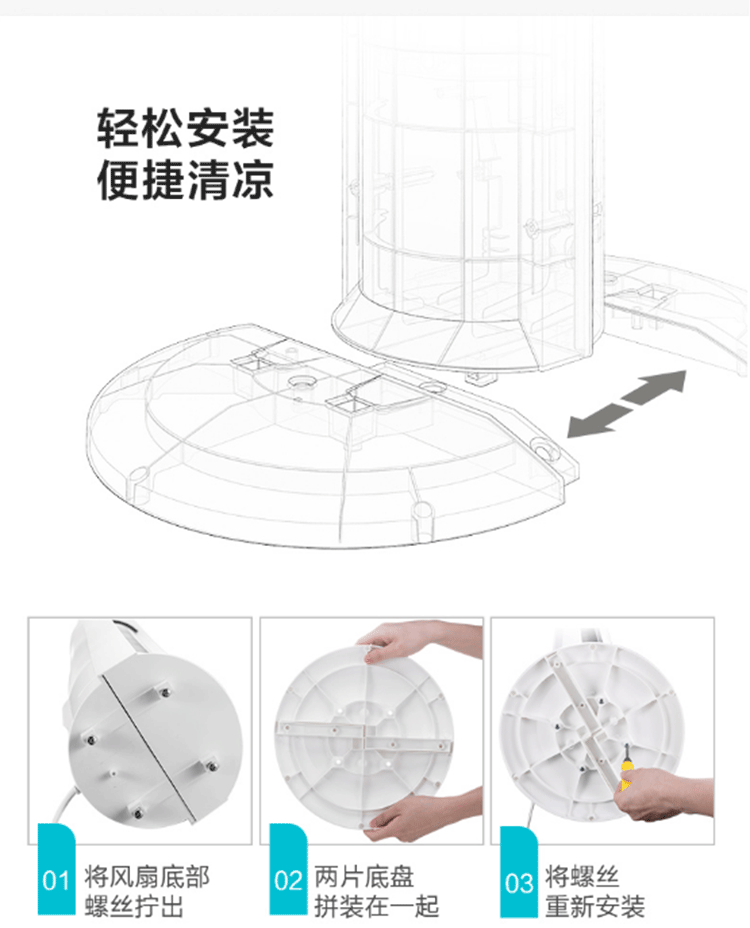 轻松安装
便捷清凉

01 将风扇底部螺丝拧出

02 两片底盘拼装在一起

03 将螺丝重新安装