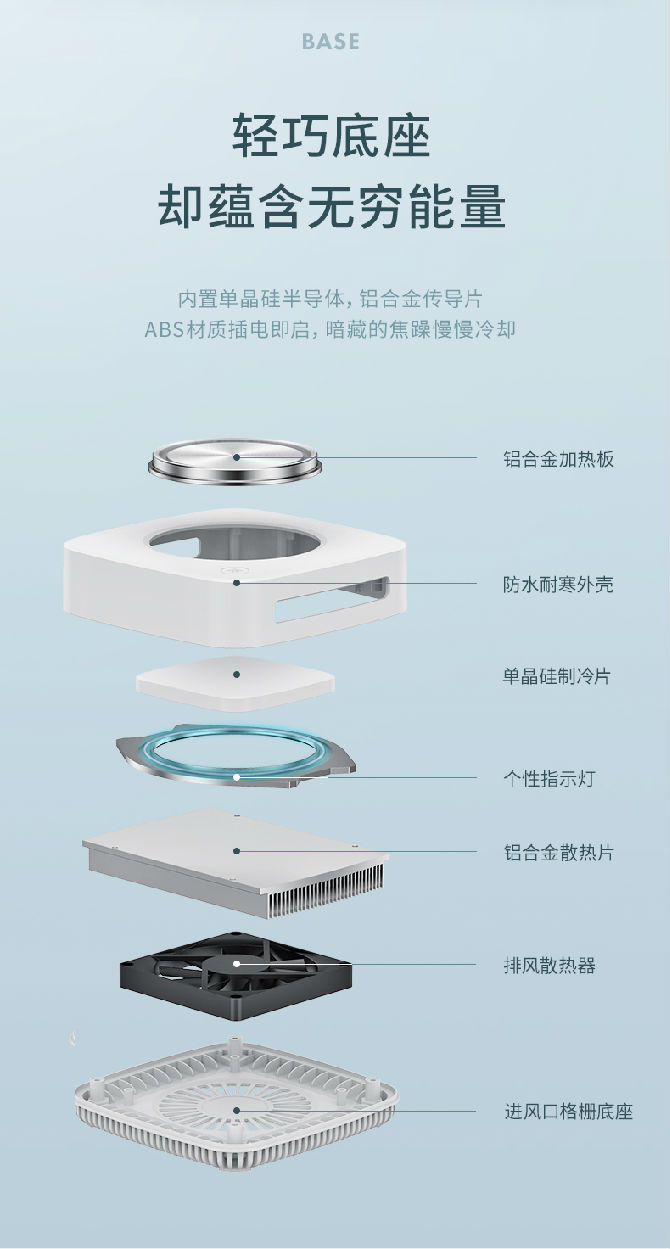 BASE

轻巧底座
却蕴含无穷能量

内置单晶硅半导体，铝合金传导片
ABS材质插电即启，暗藏的焦躁慢慢冷却

铝合金加热板

防水耐寒外壳

单晶硅制冷片

个性指示灯

铝合金散热片

排风散热器

进风口格栅底座