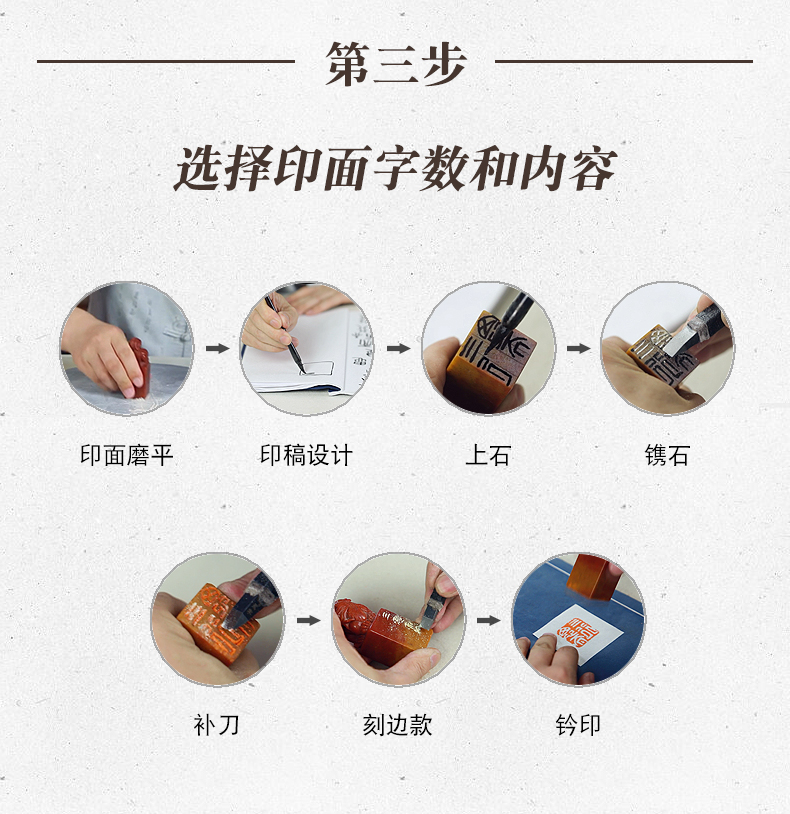 第三步

选择印面字数和内容

印面磨平

印稿设计

上石

镌石

补刀

刻边款

钤印