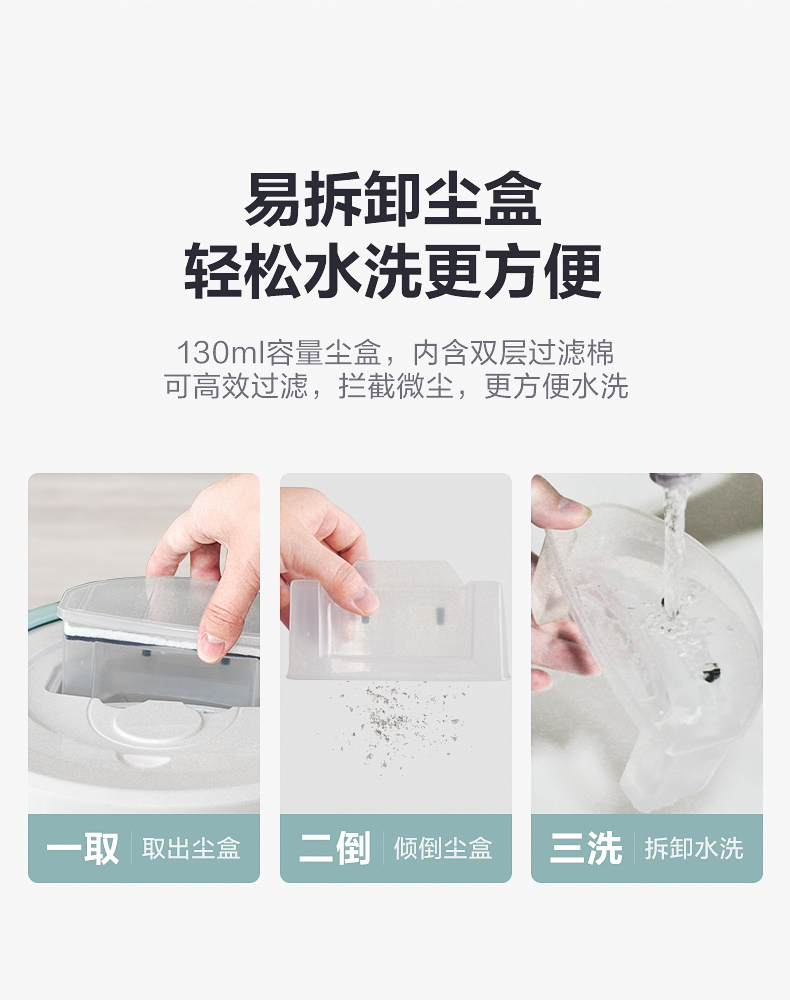 易拆卸尘盒
轻松水洗更方便

130ml容量尘盒，内含双层过滤棉
可高效过滤，拦截微尘，更方便水洗

一取 取出尘盒

二倒 倾倒尘盒

三洗 拆卸水洗